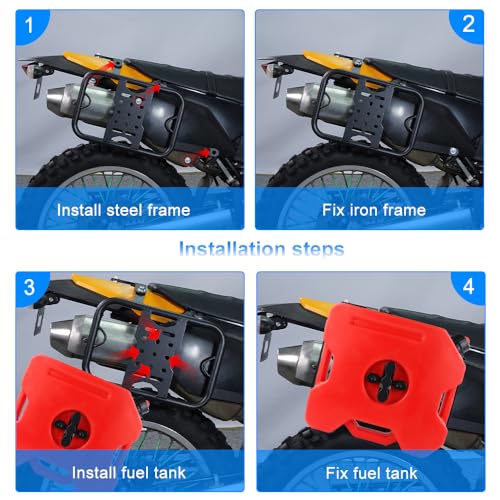 1

Install steel frame

2

Fix iron frame

Installation steps

3

Install fuel tank

4

Fix fuel tank