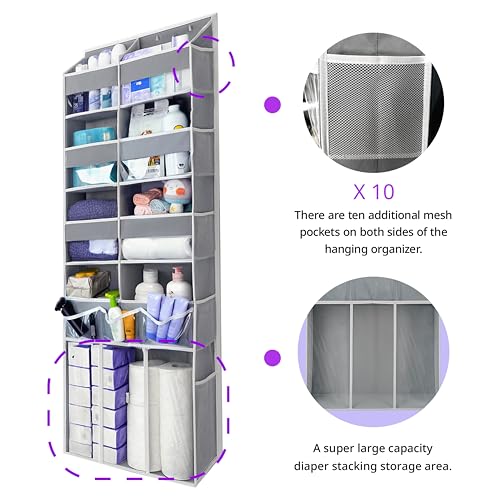 X 10

There are ten additional mesh pockets on both sides of the hanging organizer.

A super large capacity diaper stacking storage area.