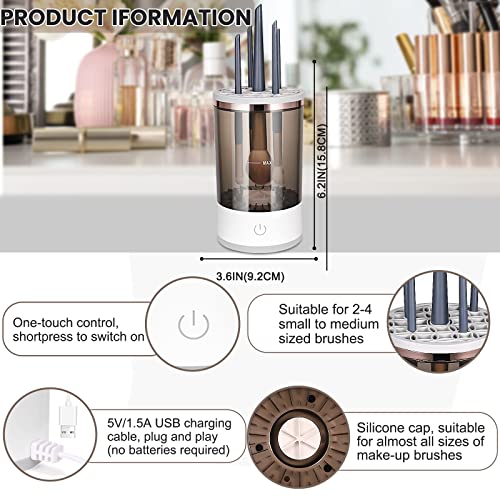 PRODUCT IFORMATION

MAX

6.2IN(15.8CM)

3.6IN(9.2CM)

One-touch control, shortpress to switch on

Suitable for 2-4 small to medium sized brushes

5V/1.5A USB charging cable, plug and play (no batteries required)

Silicone cap, suitable for almost all sizes of make-up brushes