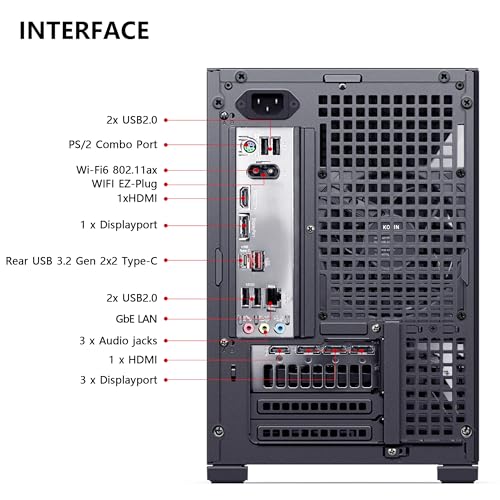 INTERFACE

2x USB2.0

PS/2 Combo Port

Wi-Fi6 802.11ax

WIFI EZ-Plug

1xHDMI

1 x Displayport

Rear USB 3.2 Gen 2x2 Type-C

2x USB2.0

GbE LAN

3 x Audio jacks

1 x HDMI

3 x Displayport