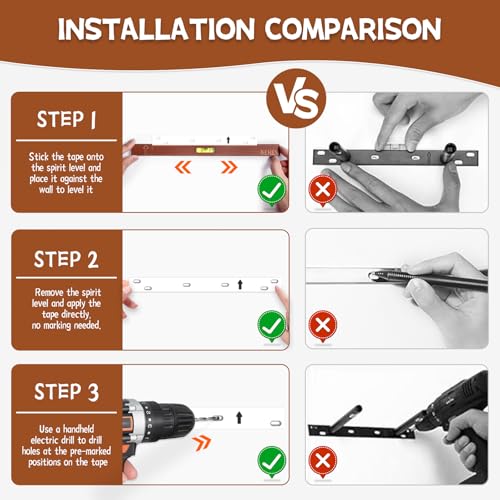 INSTALLATION COMPARISON

VS

STEP 1

Stick the tape onto the spirit level and place it against the wall to level it

STEP 2

Remove the spirit level and apply the tape directly, no marking needed.

STEP 3

Use a handheld electric drill to drill holes at the pre-marked positions on the tape