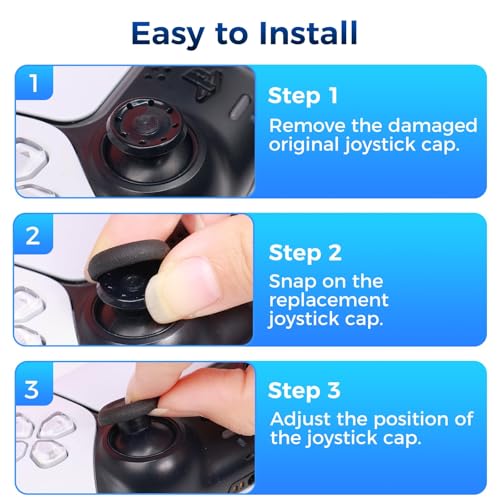 Easy to Install

1

Step 1
Remove the damaged original joystick cap.

2

Step 2
Snap on the replacement joystick cap.

3

Step 3
Adjust the position of the joystick cap.