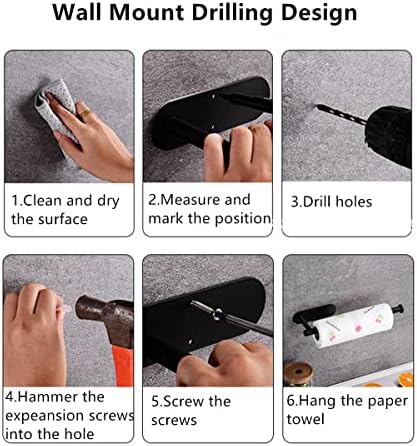 Wall Mount Drilling Design

1.Clean and dry the surface

2.Measure and mark the position

3.Drill holes

4.Hammer the expeansion screws into the hole

5.Screw the screws

6.Hang the paper towel