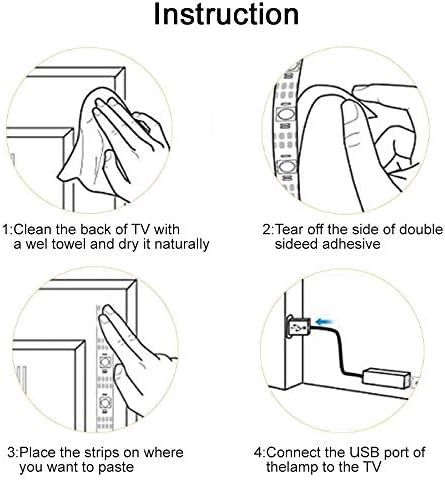 Instruction

1:Clean the back of TV with a wel towel and dry it naturally

2:Tear off the side of double sideed adhesive

3:Place the strips on where you want to paste

4:Connect the USB port of thelamp to the TV