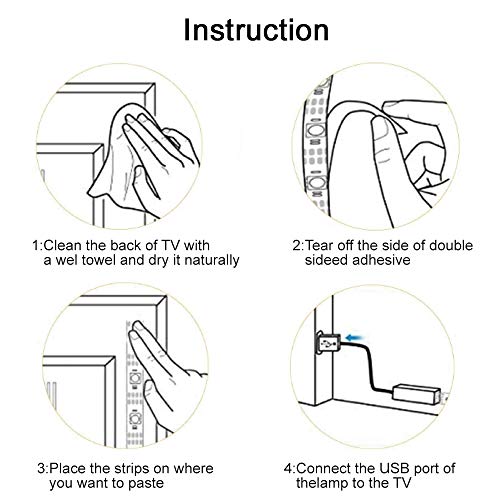 Instruction

1:Clean the back of TV with a wel towel and dry it naturally

2:Tear off the side of double sideed adhesive

3:Place the strips on where you want to paste

4:Connect the USB port of thelamp to the TV