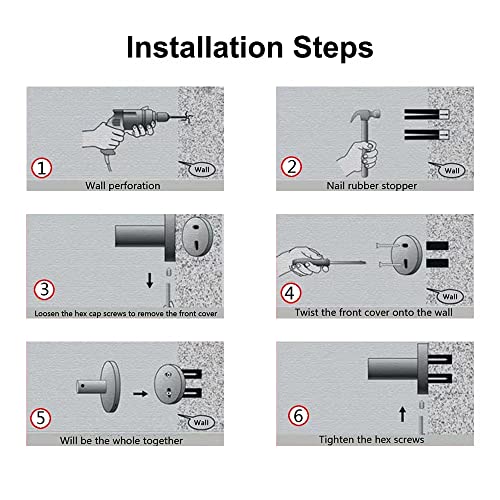 Installation Steps

1
Wall
Wall perforation

2
Wall
Nail rubber stopper

3
Loosen the hex cap screws to remove the front cover

4
Wall
Twist the front cover onto the wall

5
Wall
Will be the whole together

6
Tighten the hex screws