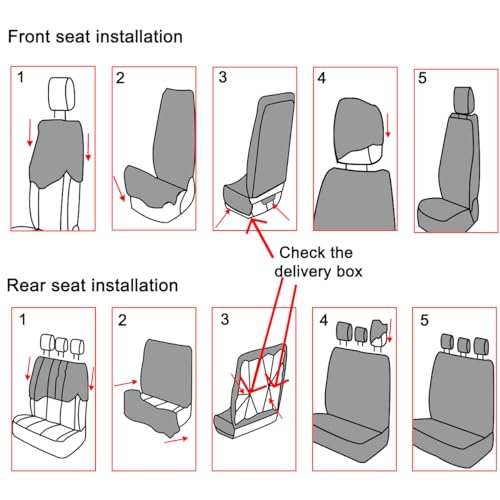 Front seat installation

1

2

3

4

5

Check the delivery box

Rear seat installation

1

2

3

4

5