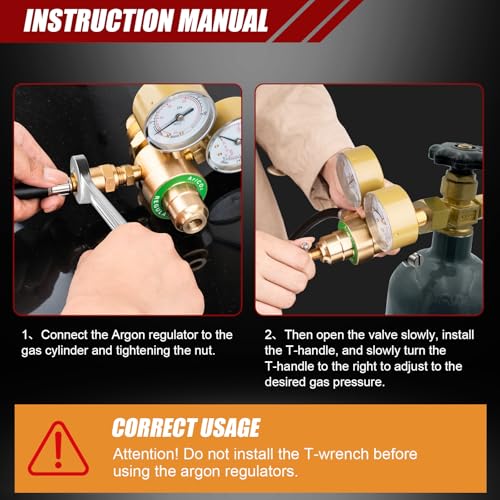 INSTRUCTION MANUAL

Ar/CO₂
REGULATOR

1、Connect the Argon regulator to the gas cylinder and tightening the nut.

2、Then open the valve slowly, install the T-handle, and slowly turn the T-handle to the right to adjust to the desired gas pressure.

CORRECT USAGE

Attention! Do not install the T-wrench before using the argon regulators.