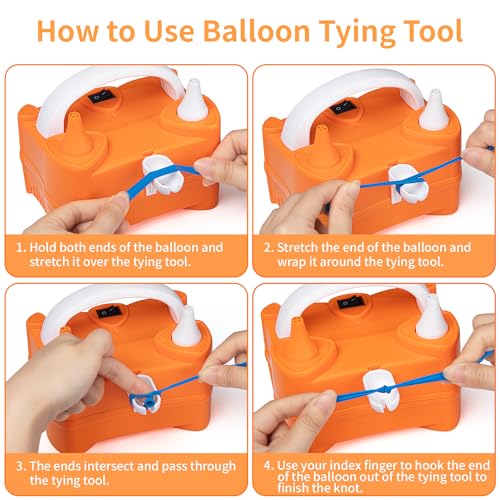 How to Use Balloon Tying Tool

1. Hold both ends of the balloon and stretch it over the tying tool.

2. Stretch the end of the balloon and wrap it around the tying tool.

3. The ends intersect and pass through the tying tool.

4. Use your index finger to hook the end of the balloon out of the tying tool to finish the knot.