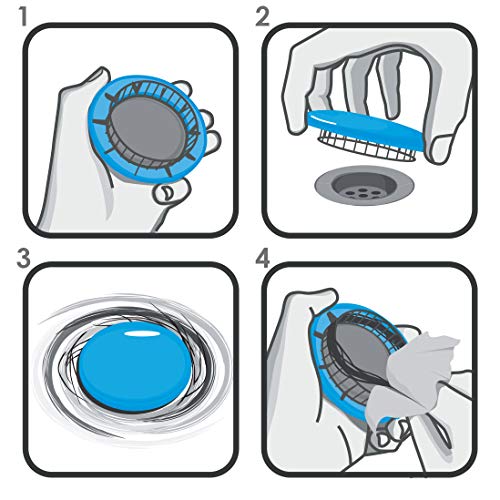 1

2

3

4