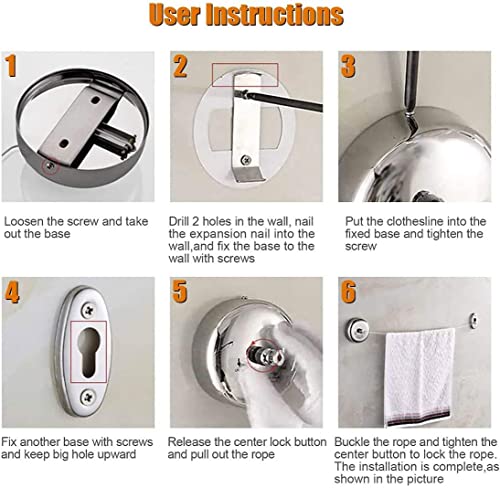 User Instructions

1

Loosen the screw and take out the base

2

Drill 2 holes in the wall, nail the expansion nail into the wall,and fix the base to the wall with screws

3

Put the clothesline into the fixed base and tighten the screw

4

Fix another base with screws and keep big hole upward

5

Release the center lock button and pull out the rope

6

Buckle the rope and tighten the center button to lock the rope. The installation is complete,as shown in the picture