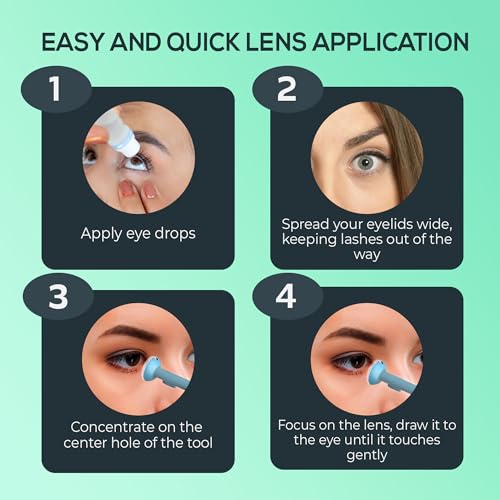 EASY AND QUICK LENS APPLICATION

1

Apply eye drops

2

Spread your eyelids wide, keeping lashes out of the way

3

Concentrate on the center hole of the tool

4

Focus on the lens, draw it to the eye until it touches gently