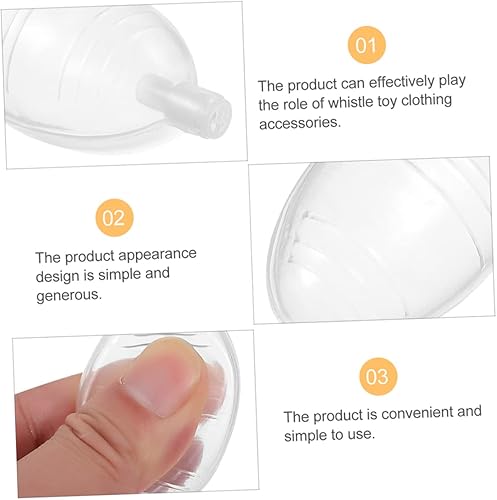 01

The product can effectively play the role of whistle toy clothing accessories.

02

The product appearance design is simple and generous.

03

The product is convenient and simple to use.