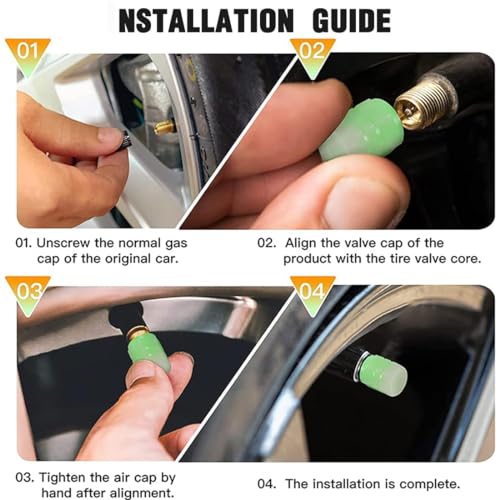 NSTALLATION GUIDE

01

02

01. Unscrew the normal gas cap of the original car.

02. Align the valve cap of the product with the tire valve core.

03

04

03. Tighten the air cap by hand after alignment.

04. The installation is complete.