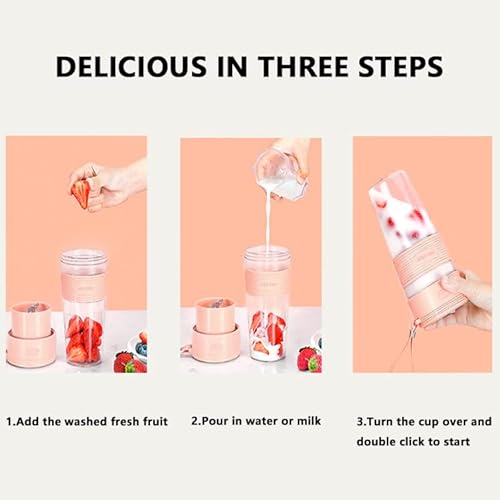 DELICIOUS IN THREE STEPS

1.Add the washed fresh fruit

2.Pour in water or milk

3.Turn the cup over and double click to start