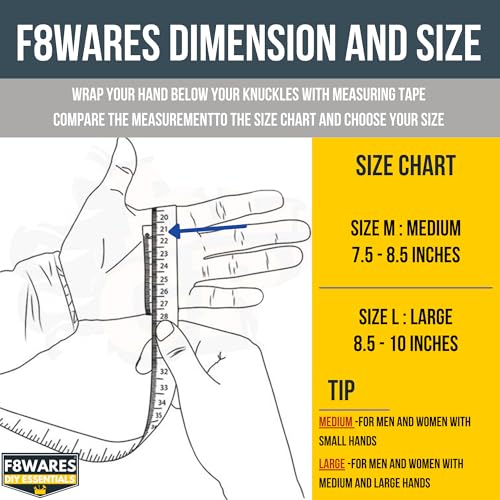 F8WARES DIMENSION AND SIZE

WRAP YOUR HAND BELOW YOUR KNUCKLES WITH MEASURING TAPE
COMPARE THE MEASUREMENTTO THE SIZE CHART AND CHOOSE YOUR SIZE

20
21
22
23
24
25
26
27
28
32
33
34
35

F8WARES
DIY ESSENTIALS

SIZE CHART

SIZE M : MEDIUM
7.5 - 8.5 INCHES

SIZE L : LARGE
8.5 - 10 INCHES

TIP

MEDIUM -FOR MEN AND WOMEN WITH SMALL HANDS

LARGE -FOR MEN AND WOMEN WITH MEDIUM AND LARGE HANDS