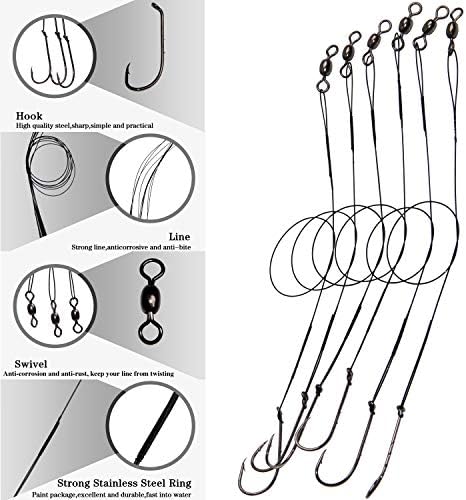 Hook
High quality steel,sharp,simple and practical

Line
Strong line,anticorrosive and anti-bite

Swivel
Anti-corrosion and anti-rust, keep your line from twisting

Strong Stainless Steel Ring
Paint package,excellent and durable,fast into water