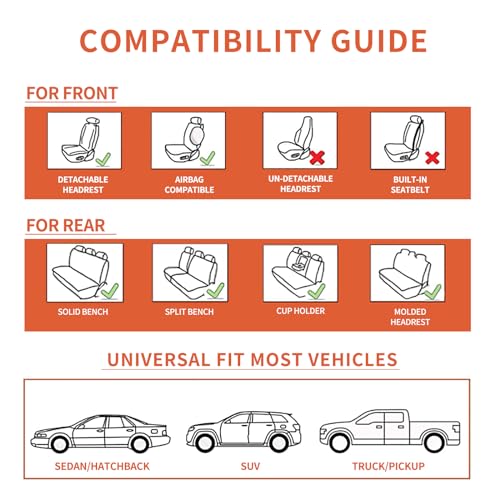 COMPATIBILITY GUIDE

FOR FRONT

DETACHABLE HEADREST

AIRBAG COMPATIBLE

UN-DETACHABLE HEADREST

BUILT-IN SEATBELT

FOR REAR

SOLID BENCH

SPLIT BENCH

CUP HOLDER

MOLDED HEADREST

UNIVERSAL FIT MOST VEHICLES

SEDAN/HATCHBACK

SUV

TRUCK/PICKUP