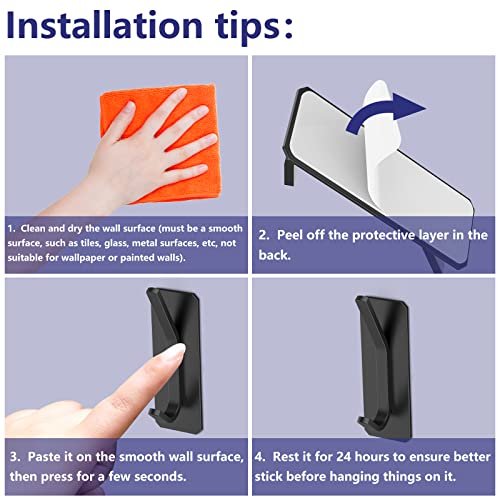 Installation tips:

1. Clean and dry the wall surface (must be a smooth surface, such as tiles, glass, metal surfaces, etc, not suitable for wallpaper or painted walls).

2. Peel off the protective layer in the back.

3. Paste it on the smooth wall surface, then press for a few seconds.

4. Rest it for 24 hours to ensure better stick before hanging things on it.