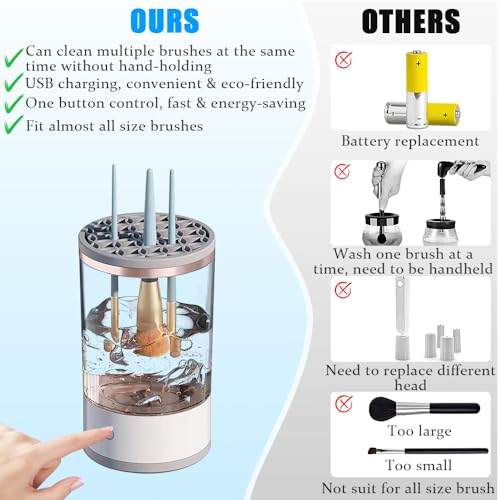 OURS

Can clean multiple brushes at the same time without hand-holding
USB charging, convenient & eco-friendly
One button control, fast & energy-saving
Fit almost all size brushes

OTHERS

Battery replacement

Wash one brush at a time, need to be handheld

Need to replace different head

Too large

Too small

Not suit for all size brush