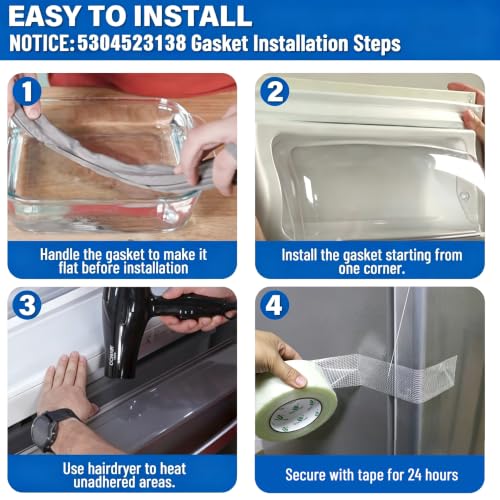 EASY TO INSTALL
NOTICE: 5304523138 Gasket Installation Steps

1
Handle the gasket to make it flat before installation

2
Install the gasket starting from one corner.

3
Conair
Use hairdryer to heat unadhered areas.

4
Secure with tape for 24 hours