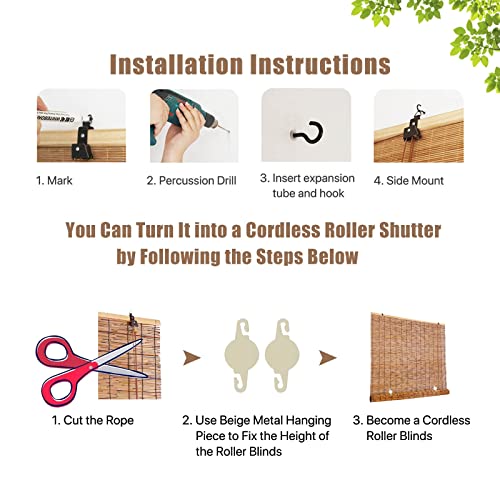 Installation Instructions

1. Mark

2. Percussion Drill

3. Insert expansion tube and hook

4. Side Mount

You Can Turn It into a Cordless Roller Shutter by Following the Steps Below

1. Cut the Rope

2. Use Beige Metal Hanging Piece to Fix the Height of the Roller Blinds

3. Become a Cordless Roller Blinds