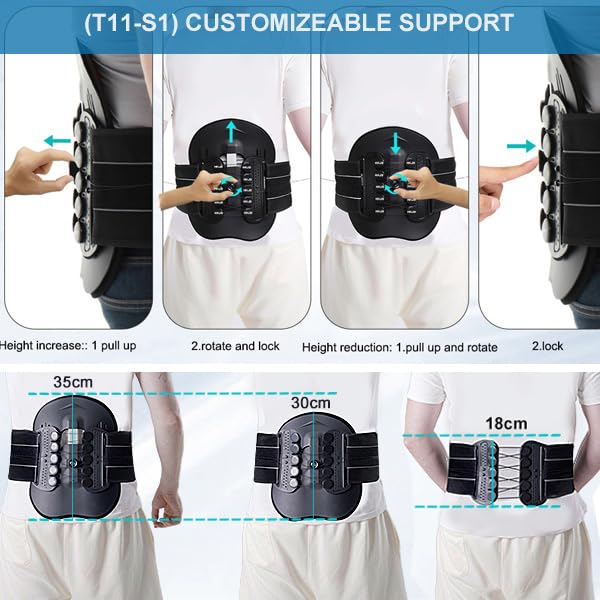 (T11-S1) CUSTOMIZEABLE SUPPORT

Height increase:: 1 pull up

2.rotate and lock

Height reduction: 1.pull up and rotate

2.lock

35cm

30cm

18cm