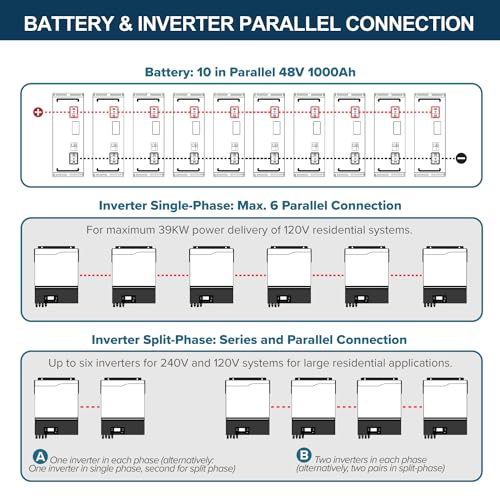 BATTERY & INVERTER PARALLEL CONNECTION

Battery: 10 in Parallel 48V 1000Ah

Inverter Single-Phase: Max. 6 Parallel Connection

For maximum 39KW power delivery of 120V residential systems.

Inverter Split-Phase: Series and Parallel Connection

Up to six inverters for 240V and 120V systems for large residential applications.

A One inverter in each phase (alternatively: One inverter in single phase, second for split phase)

B Two inverters in each phase (alternatively, two pairs in split-phase)