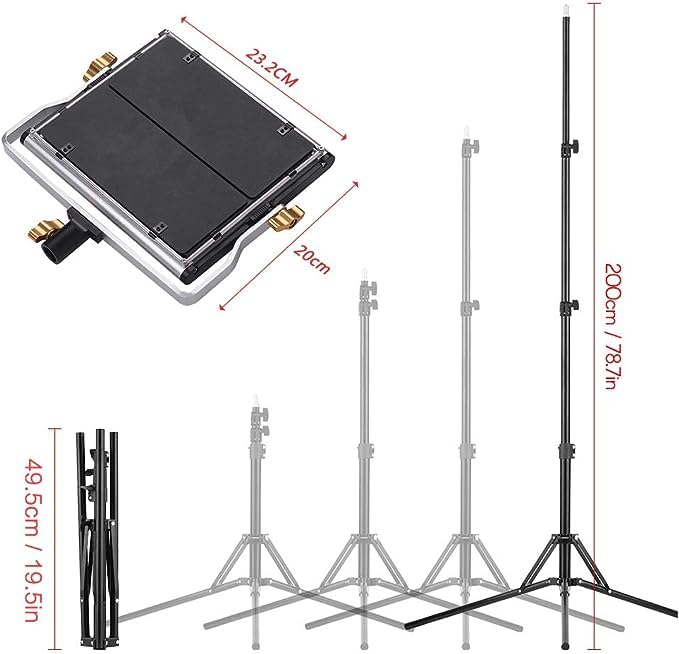 23.2CM

20cm

200cm / 78.7in

49.5cm / 19.5in