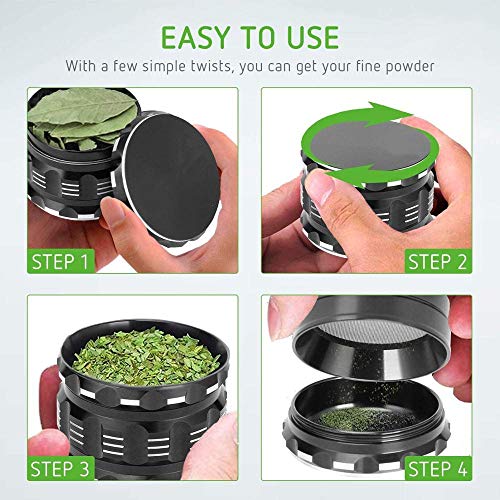 EASY TO USE
With a few simple twists, you can get your fine powder

STEP 1

STEP 2

STEP 3

STEP 4