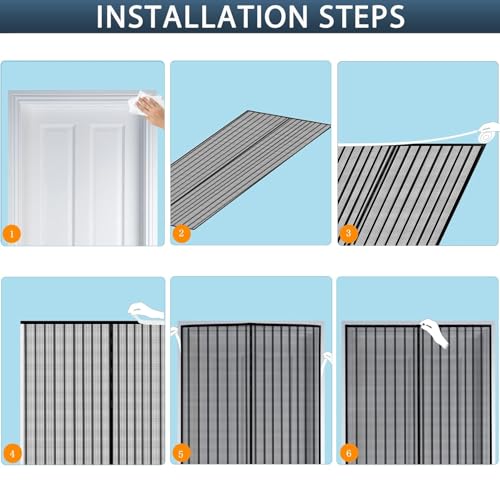 INSTALLATION STEPS

1

2

3

4

5

6