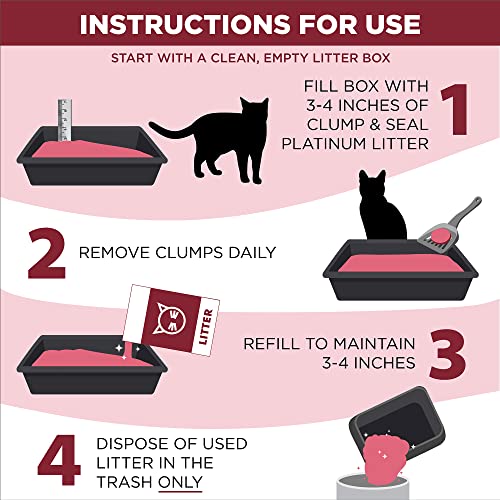 INSTRUCTIONS FOR USE

START WITH A CLEAN, EMPTY LITTER BOX

FILL BOX WITH 3-4 INCHES OF CLUMP & SEAL PLATINUM LITTER 1

2 REMOVE CLUMPS DAILY

LITTER

REFILL TO MAINTAIN 3-4 INCHES 3

4 DISPOSE OF USED LITTER IN THE TRASH ONLY