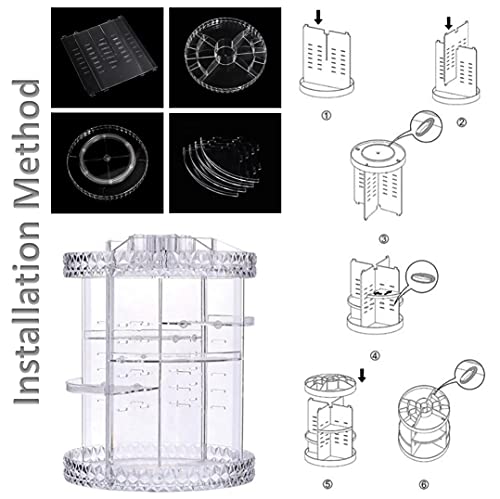 Installation Method

①

②

③

④

⑤

⑥