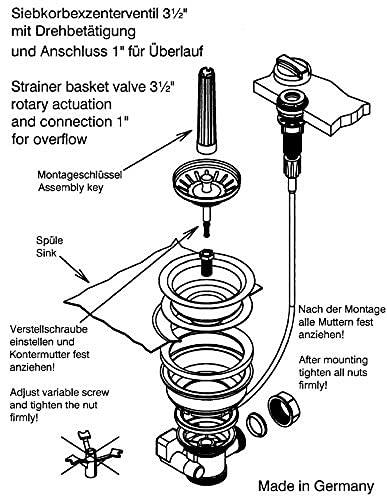 Siebkorbexzenterventil 3½"
mit Drehbetätigung
und Anschluss 1" für Überlauf

Strainer basket valve 3½"
rotary actuation
and connection 1"
for overflow

Montageschlüssel
Assembly key

Spüle
Sink

Verstellschraube einstellen und Kontermutter fest anziehen!

Adjust variable screw and tighten the nut firmly!

Nach der Montage alle Muttern fest anziehen!

After mounting tighten all nuts firmly!

Made in Germany