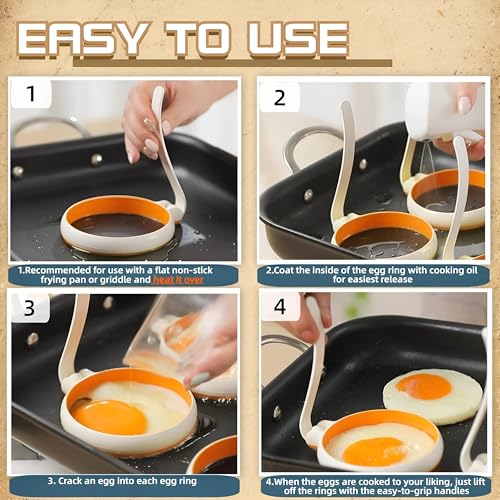 EASY TO USE

1

1.Recommended for use with a flat non-stick frying pan or griddle and heat it over

2

2.Coat the inside of the egg ring with cooking oil for easiest release

3

3. Crack an egg into each egg ring

4

4.When the eggs are cooked to your liking, just lift off the rings with the easy-to-grip handles