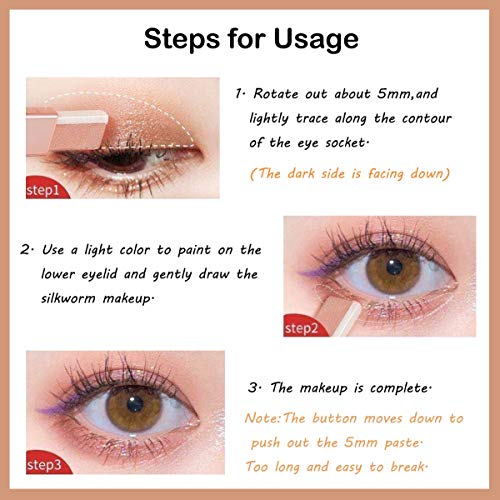 Steps for Usage

step1

1· Rotate out about 5mm,and lightly trace along the contour of the eye socket·

(The dark side is facing down)

2· Use a light color to paint on the lower eyelid and gently draw the silkworm makeup·

step2

step3

3· The makeup is complete·

Note:The button moves down to push out the 5mm paste·
Too long and easy to break·