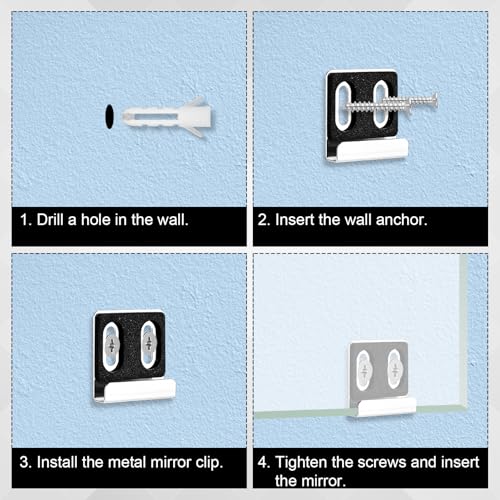 1. Drill a hole in the wall.

2. Insert the wall anchor.

3. Install the metal mirror clip.

4. Tighten the screws and insert the mirror.