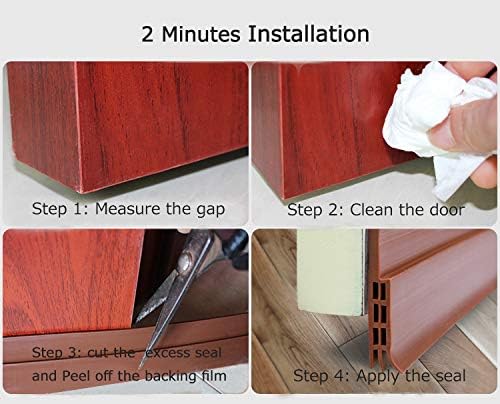 2 Minutes Installation

Step 1: Measure the gap

Step 2: Clean the door

Step 3: cut the excess seal and Peel off the backing film

Step 4: Apply the seal