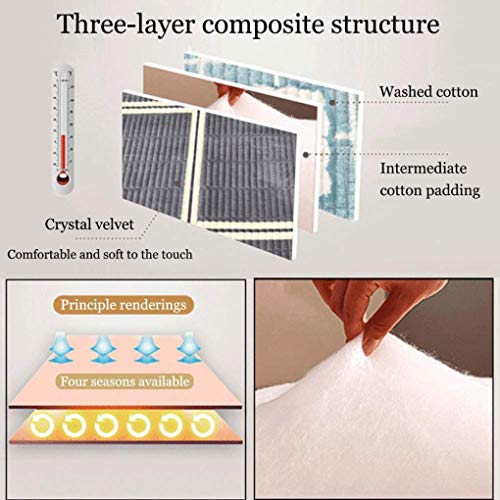 Three-layer composite structure

Washed cotton

Intermediate cotton padding

Crystal velvet

Comfortable and soft to the touch

Principle renderings

Four seasons available