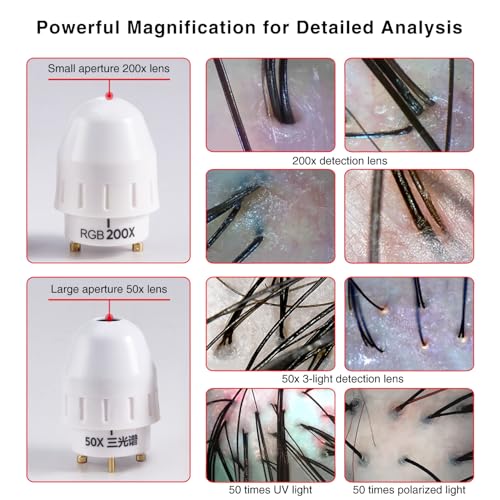 Powerful Magnification for Detailed Analysis

Small aperture 200x lens

RGB 200X

200x detection lens

Large aperture 50x lens

50X 三光谱

50x 3-light detection lens

50 times UV light

50 times polarized light