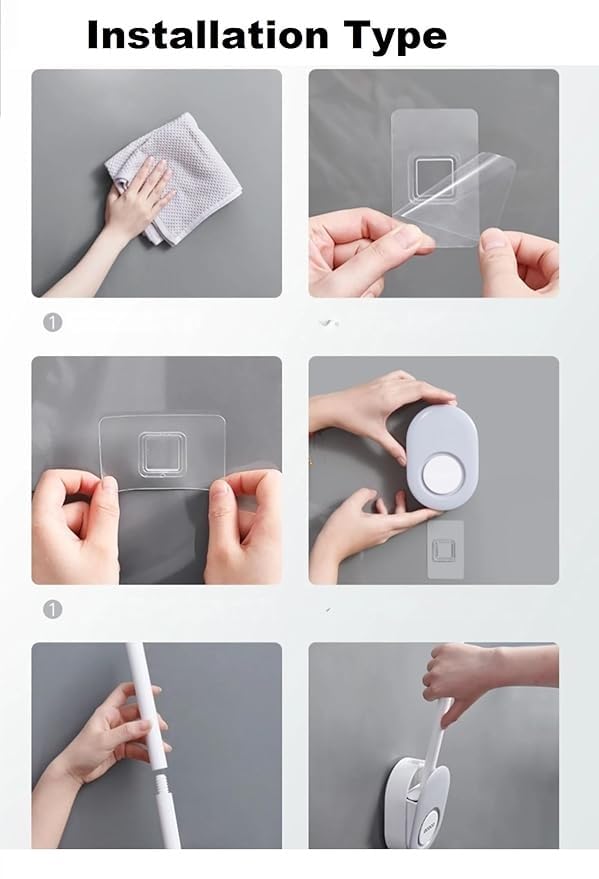 Installation Type

1

1