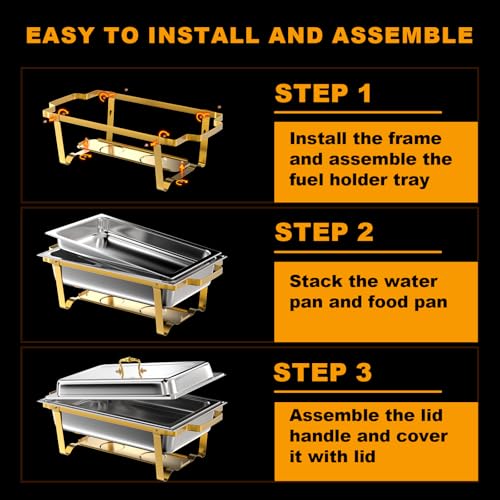 EASY TO INSTALL AND ASSEMBLE

STEP 1

Install the frame and assemble the fuel holder tray

STEP 2

Stack the water pan and food pan

STEP 3

Assemble the lid handle and cover it with lid