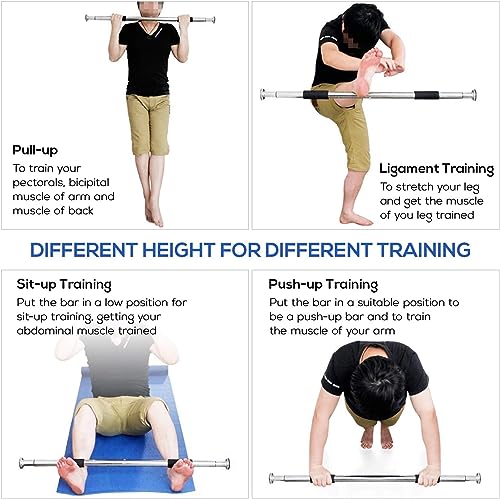 Pull-up
To train your pectorals, bicipital muscle of arm and muscle of back

Ligament Training
To stretch your leg and get the muscle of you leg trained

DIFFERENT HEIGHT FOR DIFFERENT TRAINING

Sit-up Training
Put the bar in a low position for sit-up training, getting your abdominal muscle trained

Push-up Training
Put the bar in a suitable position to be a push-up bar and to train the muscle of your arm