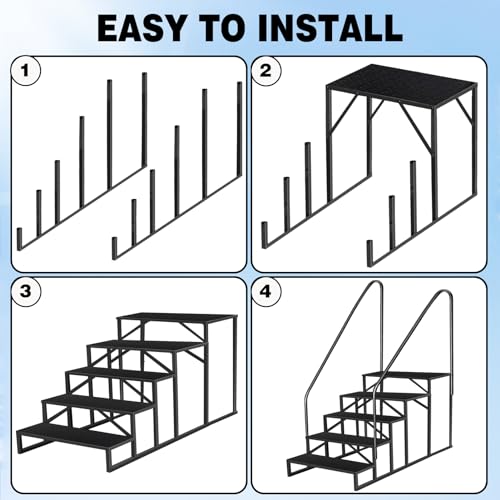 EASY TO INSTALL

1

2

3

4