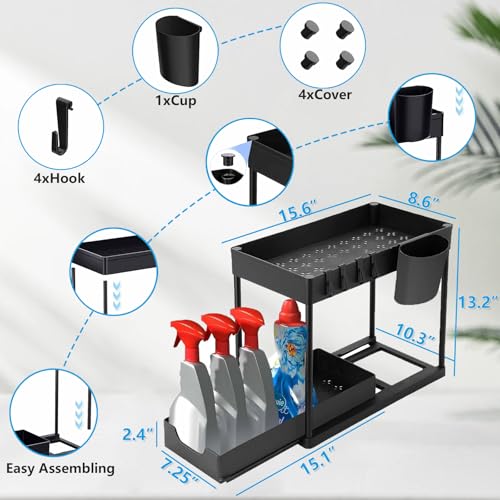 1xCup

4xCover

4xHook

15.6"

8.6"

13.2"

10.3"

2.4"

7.25"

15.1"

Easy Assembling