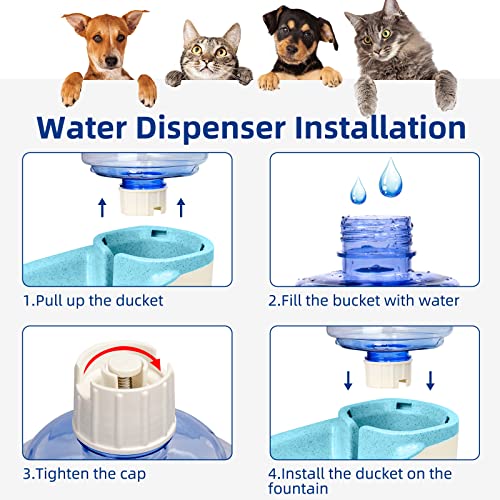 Water Dispenser Installation

1.Pull up the ducket

2.Fill the bucket with water

3.Tighten the cap

4.Install the ducket on the fountain