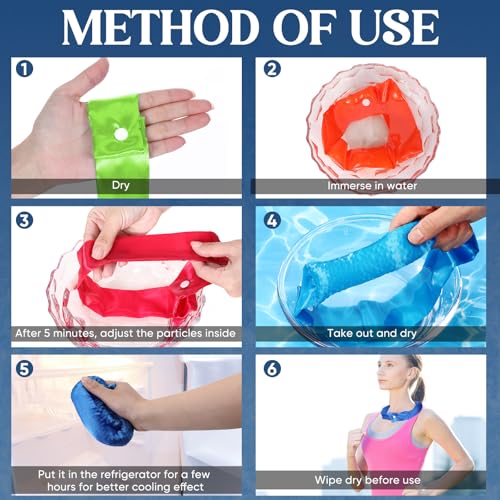 METHOD OF USE

1
Dry

2
Immerse in water

3
After 5 minutes, adjust the particles inside

4
Take out and dry

5
Put it in the refrigerator for a few hours for better cooling effect

6
Wipe dry before use