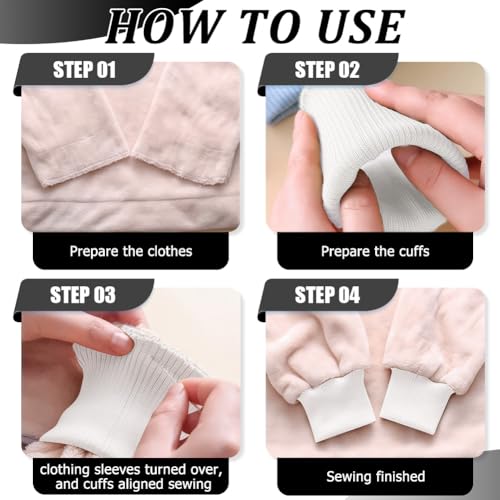 HOW TO USE

STEP 01

Prepare the clothes

STEP 02

Prepare the cuffs

STEP 03

clothing sleeves turned over, and cuffs aligned sewing

STEP 04

Sewing finished