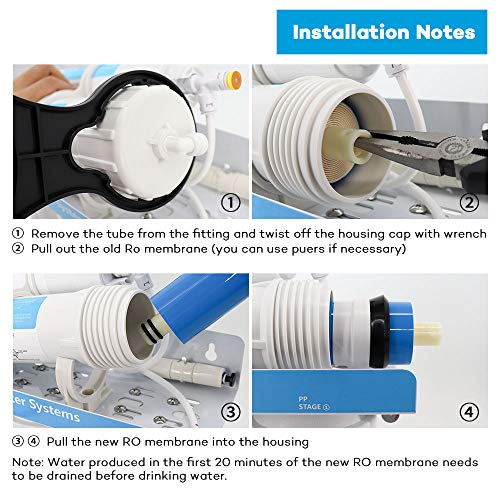 Installation Notes

①

②

① Remove the tube from the fitting and twist off the housing cap with wrench
② Pull out the old Ro membrane (you can use puers if necessary)

er Systems

③

PP
STAGE ①

④

③ ④ Pull the new RO membrane into the housing

Note: Water produced in the first 20 minutes of the new RO membrane needs to be drained before drinking water.