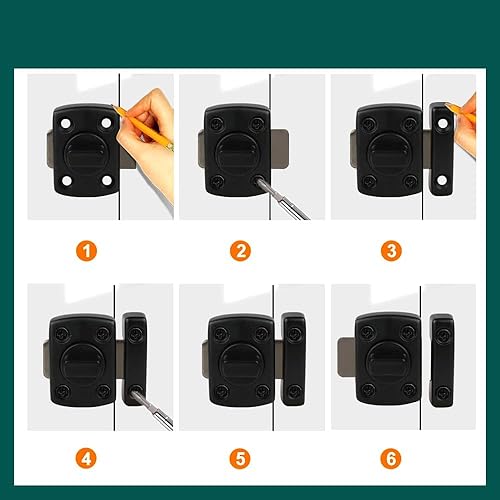 1

2

3

4

5

6